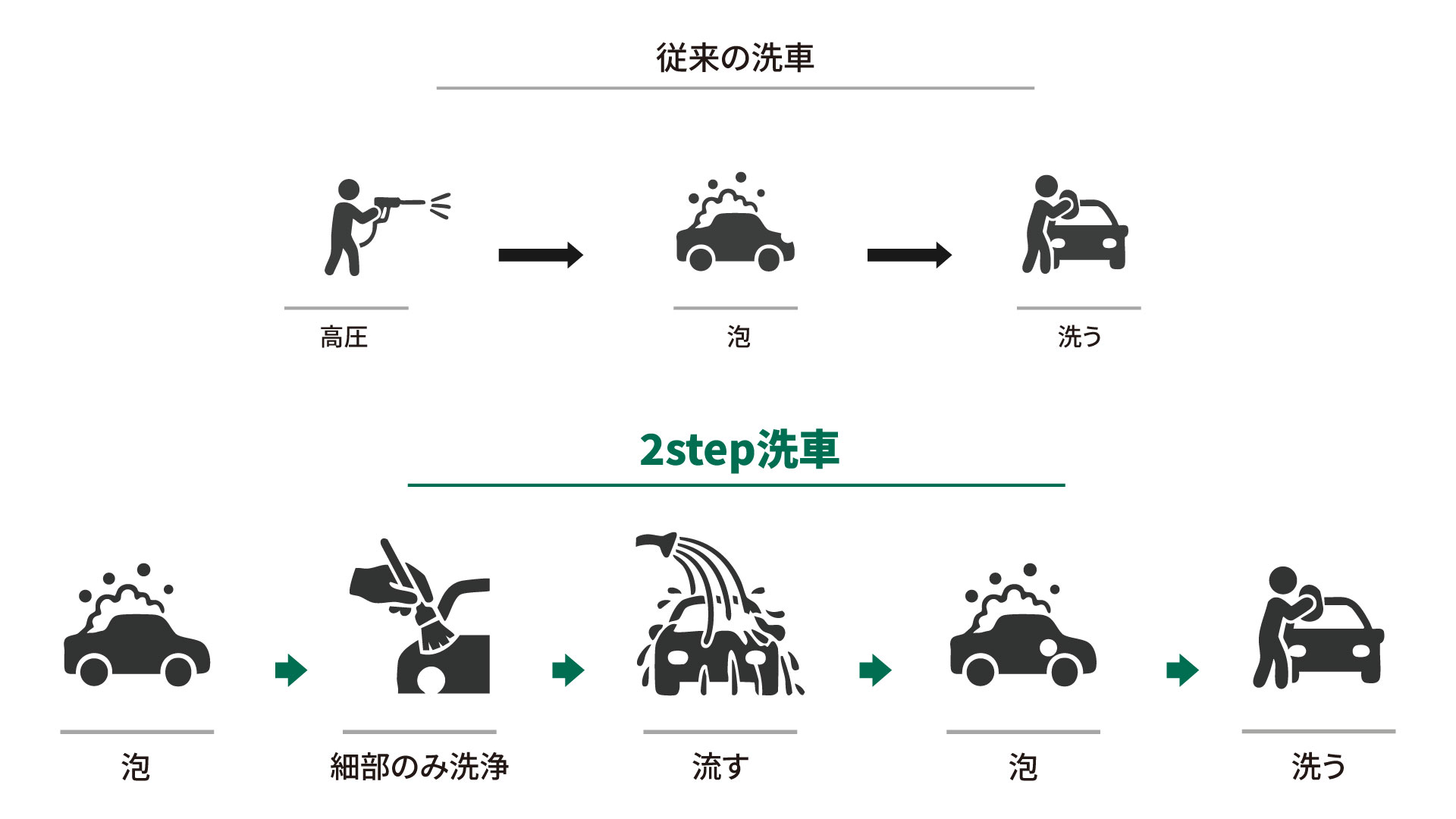 従来の洗車

高圧

泡

洗う

2step洗車

泡

細部のみ洗浄

流す

泡

洗う