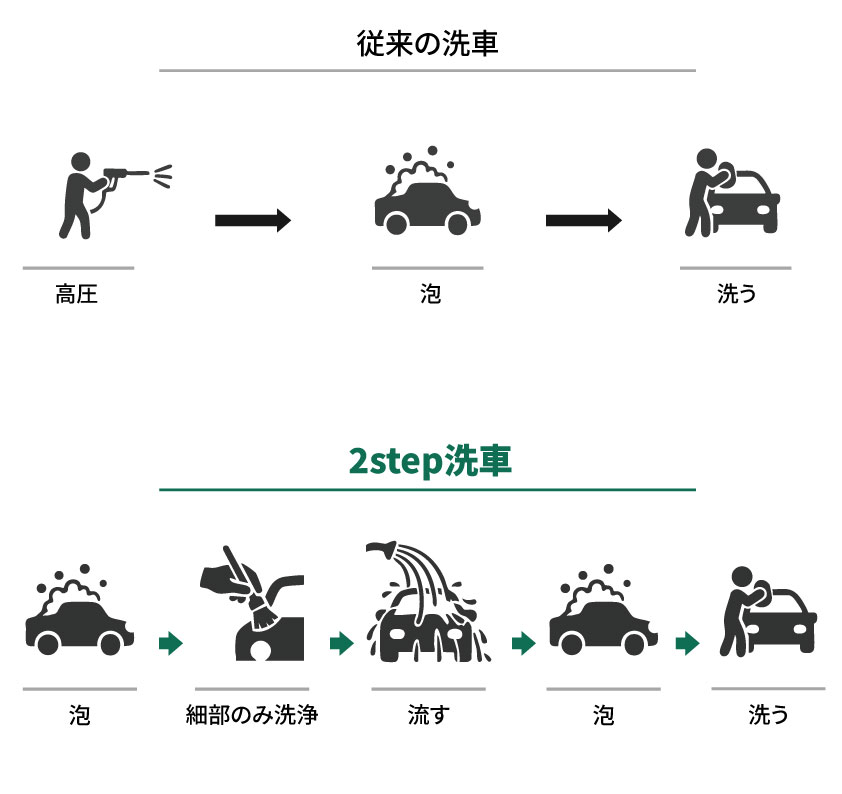 従来の洗車

高圧

泡

洗う

2step洗車

泡

細部のみ洗浄

流す

泡

洗う